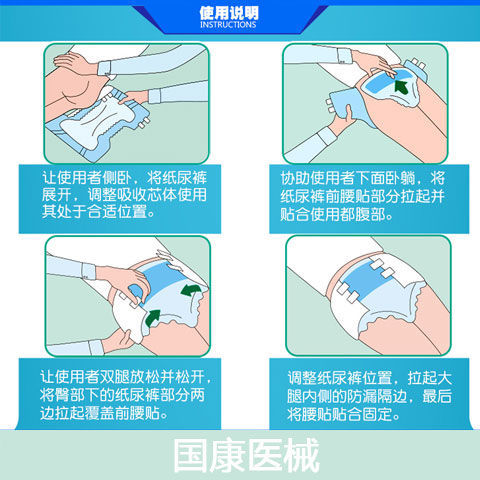 使用说明
INSTRUCTIONS

让使用者侧卧，将纸尿裤展开，调整吸收芯体使用其处于合适位置。

协助使用者下面卧躺，将纸尿裤前腰贴部分拉起并贴合使用都腹部。

让使用者双腿放松并松开，将臀部下的纸尿裤部分两边拉起覆盖前腰贴。

调整纸尿裤位置，拉起大腿内侧的防漏隔边，最后将腰贴贴合固定。

国康医械